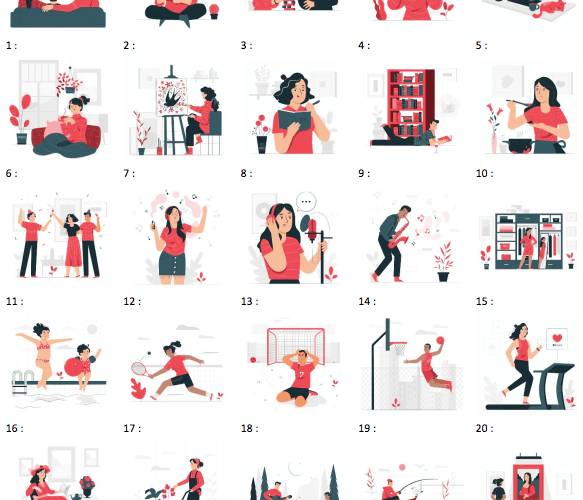 1 :
2 :
3 :
4 :
5 :
6 :
7 :
8 :
9 :
10 :
11 :
12 :
13 :
14 :
15 :
16 :
17 :
18 :
19 :
20 :