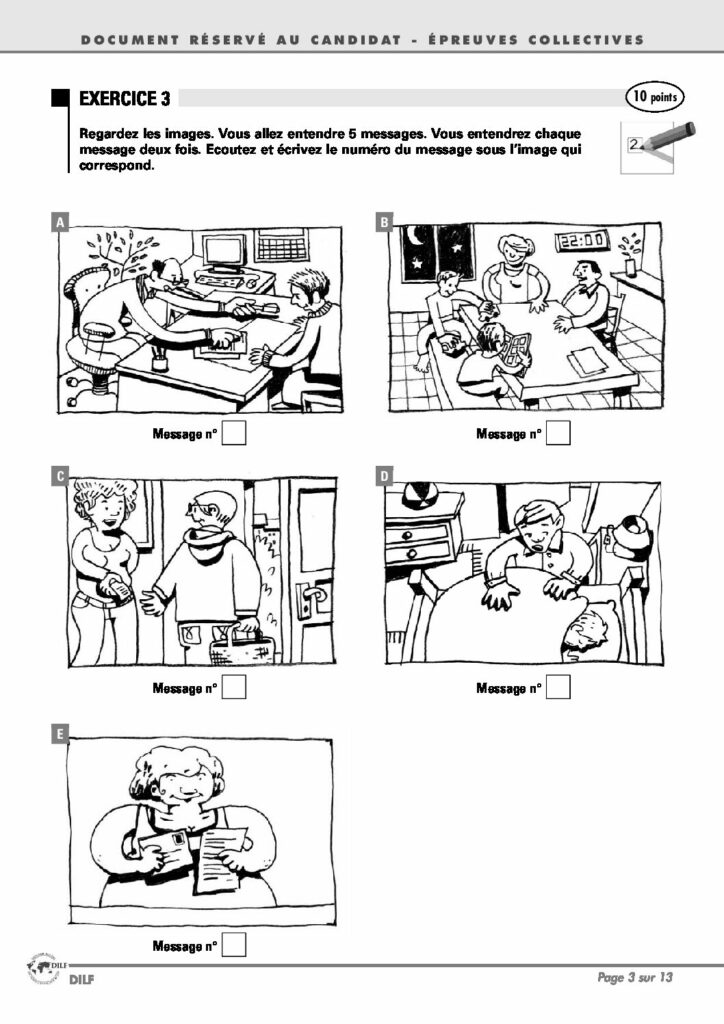 DOCUMENT RÉSERVÉ AU CANDIDAT - ÉPREUVES COLLECTIVES

EXERCICE 3

10 points

Regardez les images. Vous allez entendre 5 messages. Vous entendrez chaque message deux fois. Ecoutez et écrivez le numéro du message sous l'image qui correspond.

2

A

Message n°

B

22:00

Message n°

C

Message n°

D

Message n°

E

Message n°

DILF

DILF

Page 3 sur 13